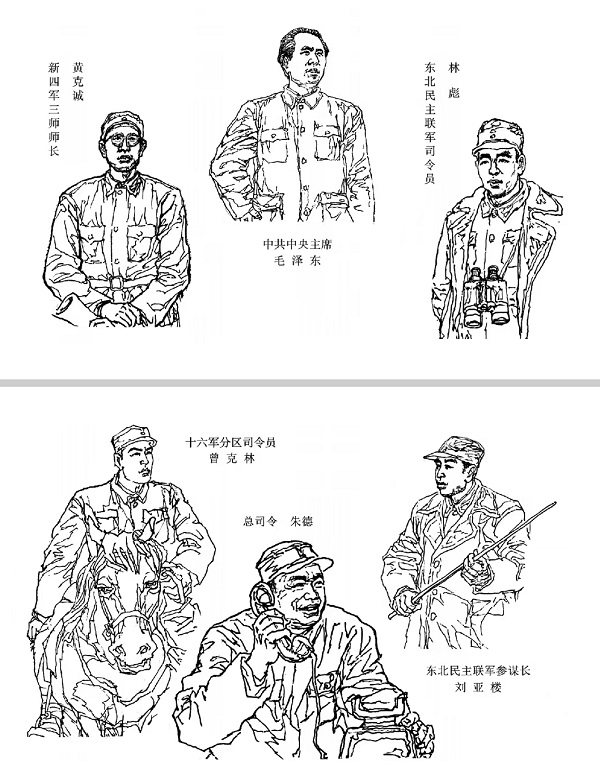 黄克诚
新四军三师师长

中共中央主席
毛泽东

林彪
东北民主联军司令员

十六军分区司令员
曾克林

总司令 朱德

东北民主联军参谋长
刘亚楼